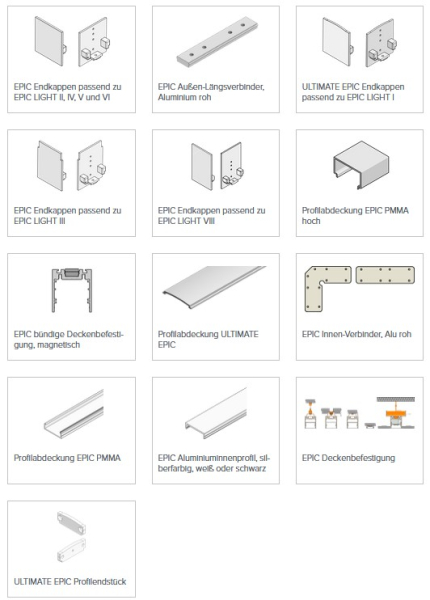 EPIC Endkappen passend zu EPIC LIGHT II, IV, V und VI

EPIC Außen-Längsverbinder, Aluminium roh

ULTIMATE EPIC Endkappen passend zu EPIC LIGHT I

EPIC Endkappen passend zu EPIC LIGHT III

EPIC Endkappen passend zu EPIC LIGHT VIII

Profilabdeckung EPIC PMMA hoch

EPIC bündige Deckenbefestigung, magnetisch

Profilabdeckung ULTIMATE EPIC

EPIC Innen-Verbinder, Alu roh

Profilabdeckung EPIC PMMA

EPIC Aluminiuminnenprofil, silberfarbig, weiß oder schwarz

EPIC Deckenbefestigung

ULTIMATE EPIC Profilendstück