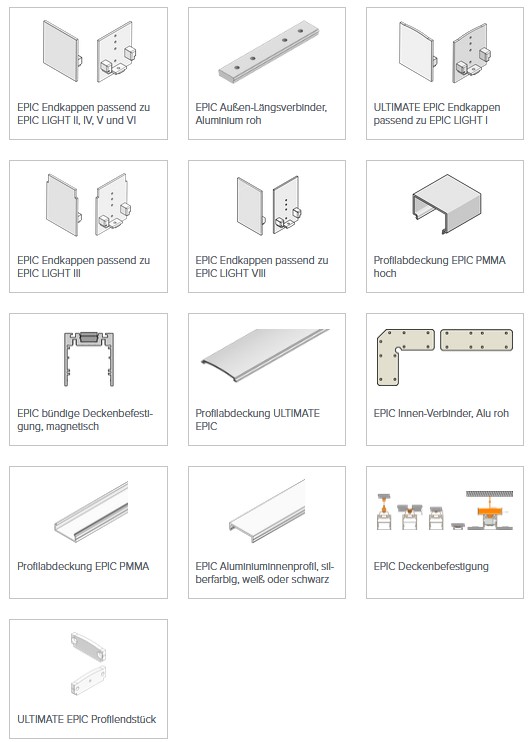 EPIC Endkappen passend zu EPIC LIGHT II, IV, V und VI

EPIC Außen-Längsverbinder, Aluminium roh

ULTIMATE EPIC Endkappen passend zu EPIC LIGHT I

EPIC Endkappen passend zu EPIC LIGHT III

EPIC Endkappen passend zu EPIC LIGHT VIII

Profilabdeckung EPIC PMMA hoch

EPIC bündige Deckenbefestigung, magnetisch

Profilabdeckung ULTIMATE EPIC

EPIC Innen-Verbinder, Alu roh

Profilabdeckung EPIC PMMA

EPIC Aluminiuminnenprofil, silberfarbig, weiß oder schwarz

EPIC Deckenbefestigung

ULTIMATE EPIC Profilendstück